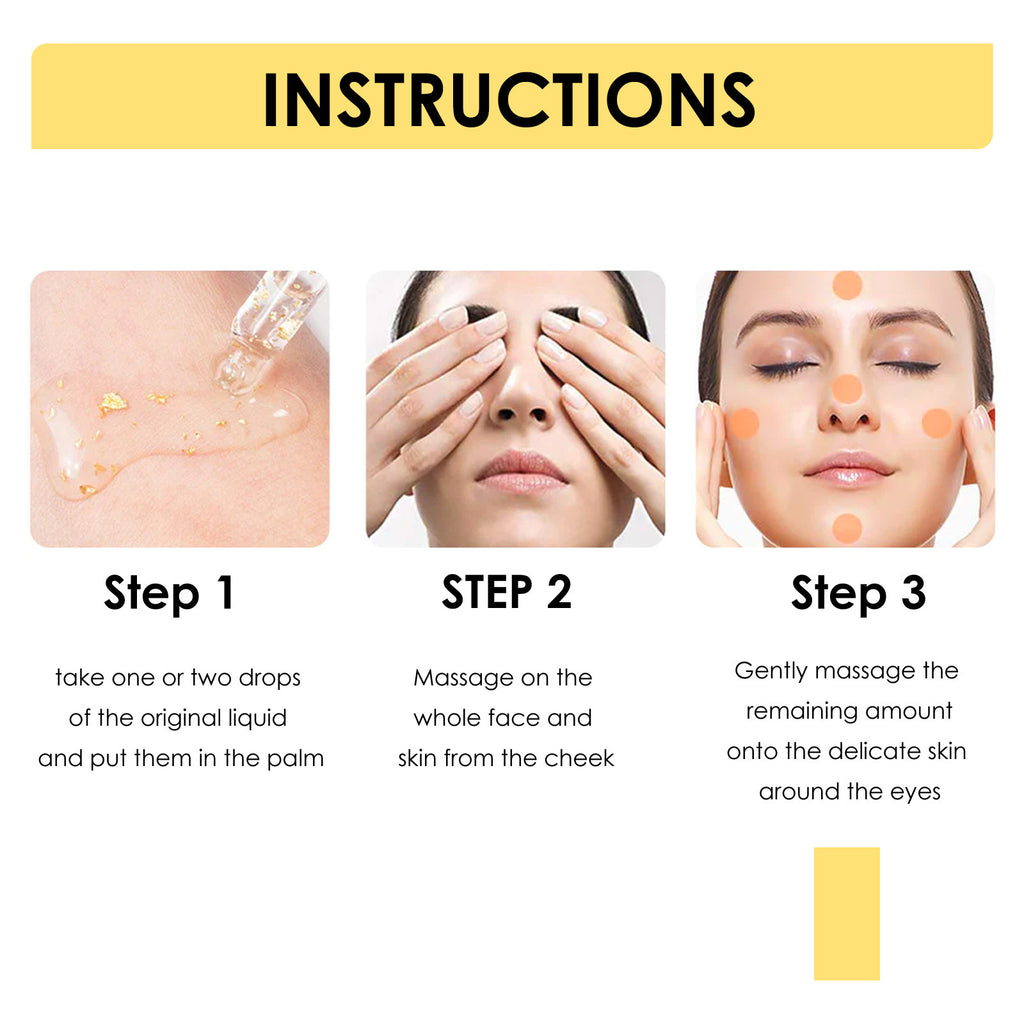 INSTRUCTIONS

Step 1

take one or two drops of the original liquid and put them in the palm

STEP 2

Massage on the whole face and skin from the cheek

Step 3

Gently massage the remaining amount onto the delicate skin around the eyes